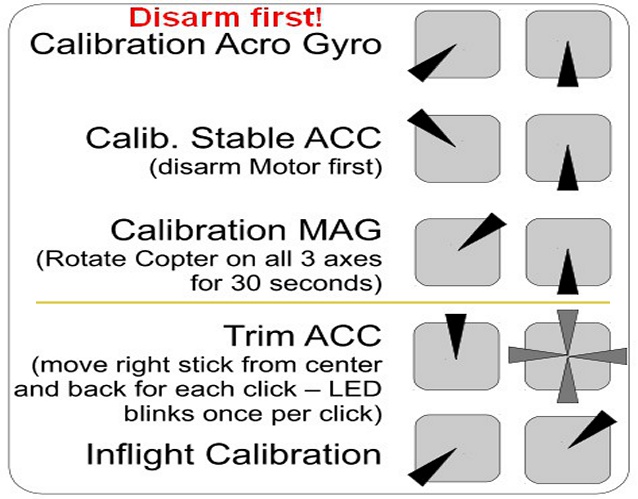 Disarm first!
Calibration Acro Gyro

Calib. Stable ACC
(disarm Motor first)

Calibration MAG
(Rotate Copter on all 3 axes for 30 seconds)

Trim ACC
(move right stick from center and back for each click – LED blinks once per click)

Inflight Calibration